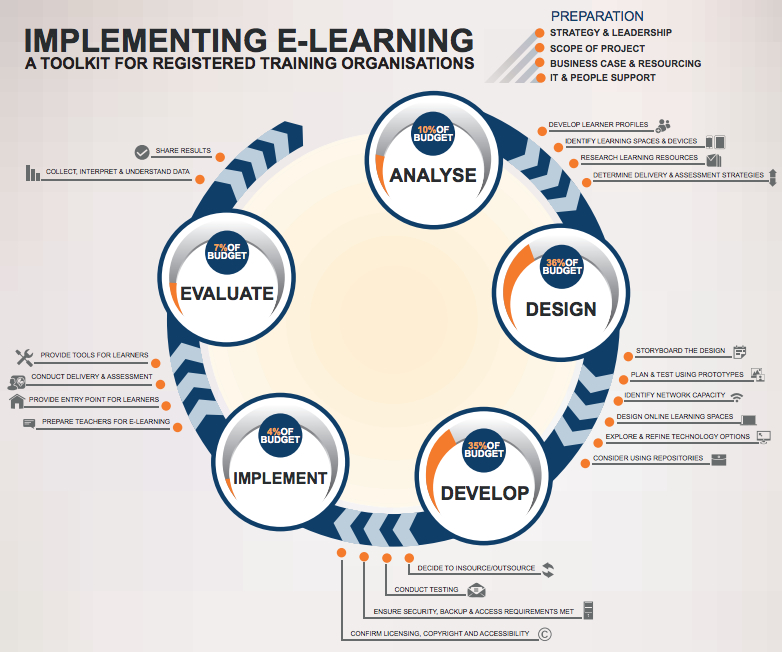 IMPLEMENTING E-LEARNING
A TOOLKIT FOR REGISTERED TRAINING ORGANISATIONS

PREPARATION
STRATEGY & LEADERSHIP
SCOPE OF PROJECT
BUSINESS CASE & RESOURCING
IT & PEOPLE SUPPORT

10% OF BUDGET
ANALYSE

DEVELOP LEARNER PROFILES
IDENTIFY LEARNING SPACES & DEVICES
RESEARCH LEARNING RESOURCES
DETERMINE DELIVERY & ASSESSMENT STRATEGIES

36% OF BUDGET
DESIGN

STORYBOARD THE DESIGN
PLAN & TEST USING PROTOTYPES
IDENTIFY NETWORK CAPACITY
DESIGN ONLINE LEARNING SPACES
EXPLORE & REFINE TECHNOLOGY OPTIONS
CONSIDER USING REPOSITORIES

35% OF BUDGET
DEVELOP

DECIDE TO INSOURCE/OUTSOURCE
CONDUCT TESTING
ENSURE SECURITY, BACKUP & ACCESS REQUIREMENTS MET
CONFIRM LICENSING, COPYRIGHT AND ACCESSIBILITY

4% OF BUDGET
IMPLEMENT

PROVIDE TOOLS FOR LEARNERS
CONDUCT DELIVERY & ASSESSMENT
PROVIDE ENTRY POINT FOR LEARNERS
PREPARE TEACHERS FOR E-LEARNING

7% OF BUDGET
EVALUATE

SHARE RESULTS
COLLECT, INTERPRET & UNDERSTAND DATA